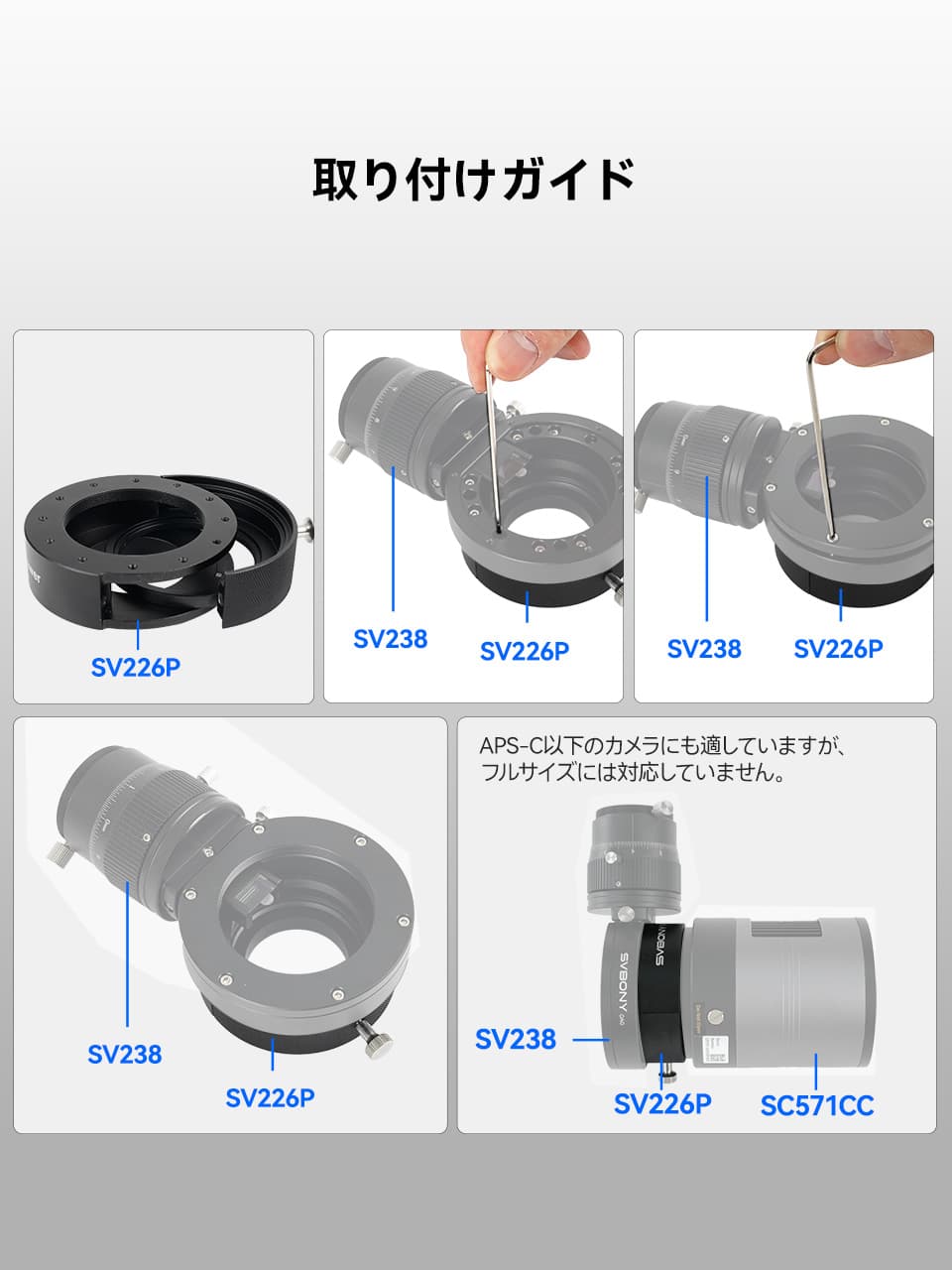 取り付けガイド

SV226P

SV238

SV226P

SV238

SV226P

SV238

SV226P

APS-C以下のカメラにも適していますが、フルサイズには対応していません。

SVBONY

SVBONY

SV238

SV226P

SC571CC