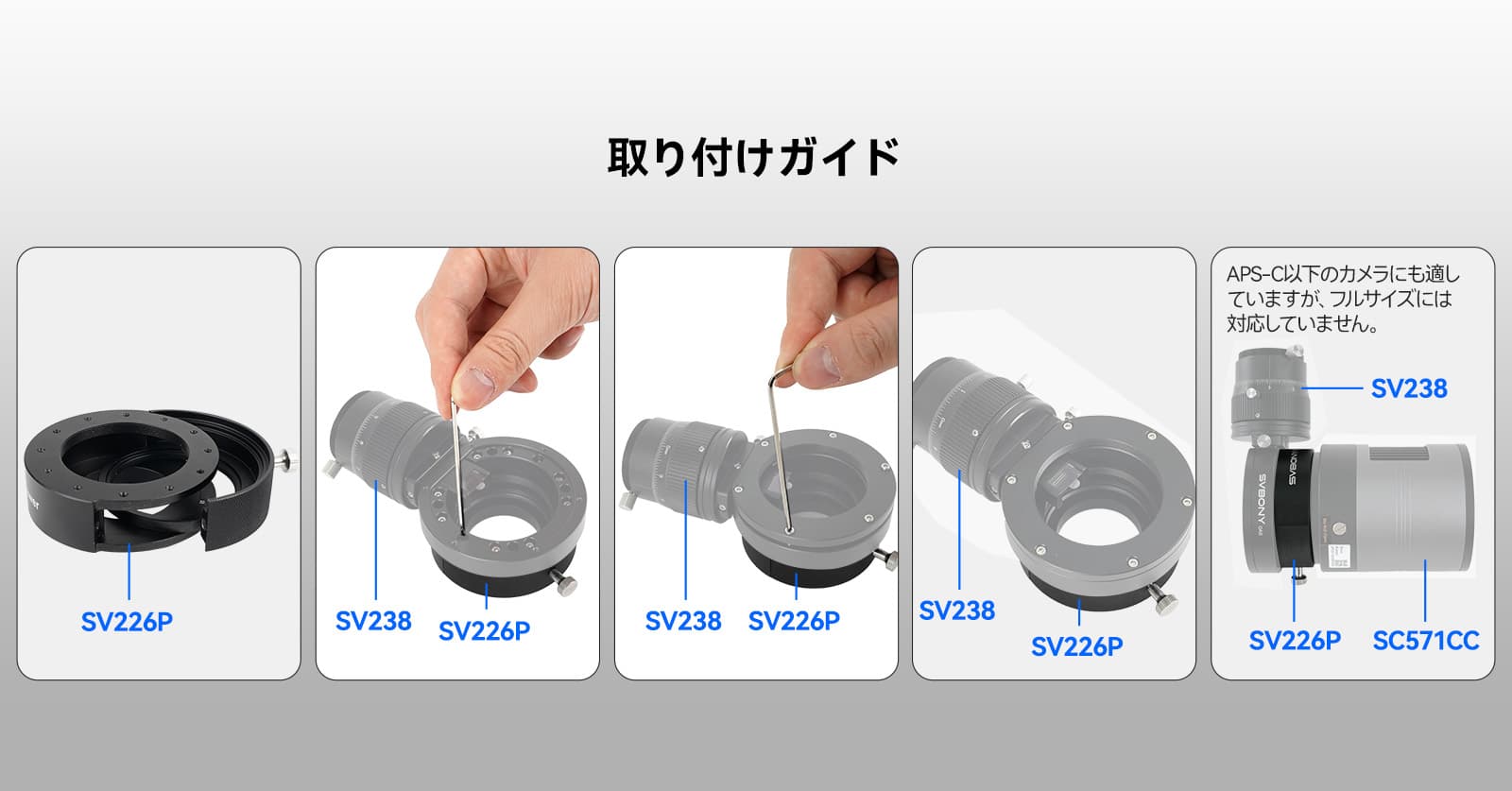 取り付けガイド

SV226P

SV238
SV226P

SV238
SV226P

SV238
SV226P

APS-C以下のカメラにも適していますが、フルサイズには対応していません。

SV238
SVBONY
SV226P
SC571CC