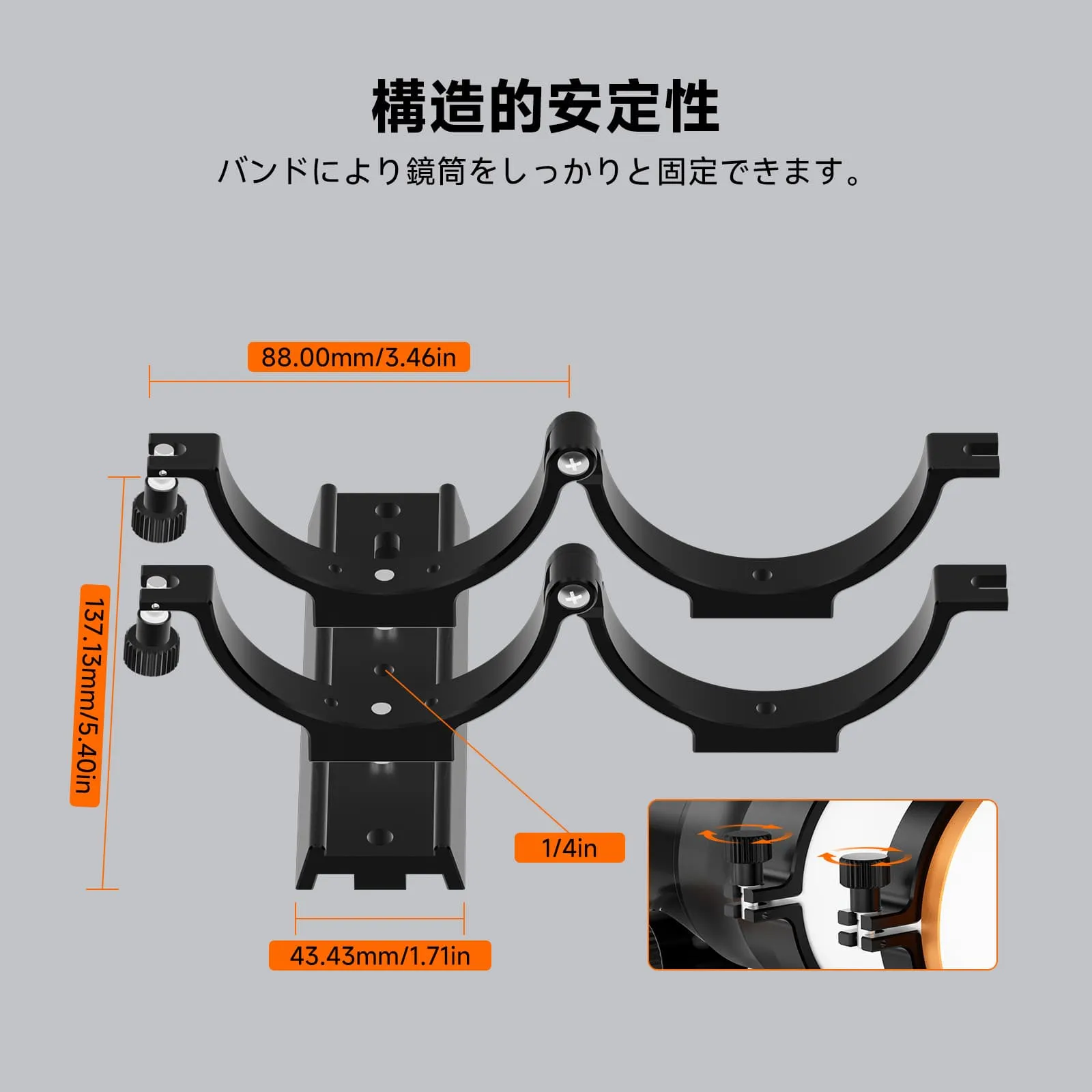 構造的安定性

バンドにより鏡筒をしっかりと固定できます。

88.00mm/3.46in

137.13mm/5.40in

1/4in

43.43mm/1.71in